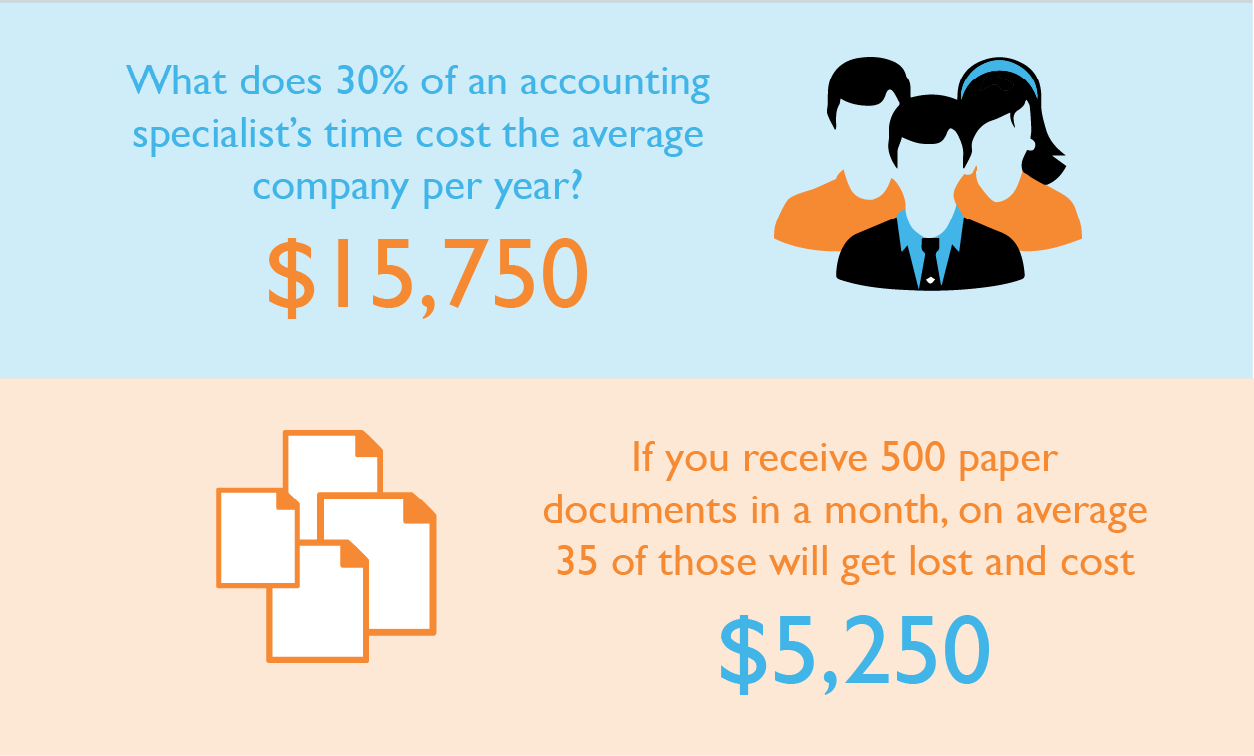 What does 30% of an accounting specialist's time cost the average company per year?

\$15,750

If you receive 500 paper documents in a month, on average 35 of those will get lost and cost

\$5,250